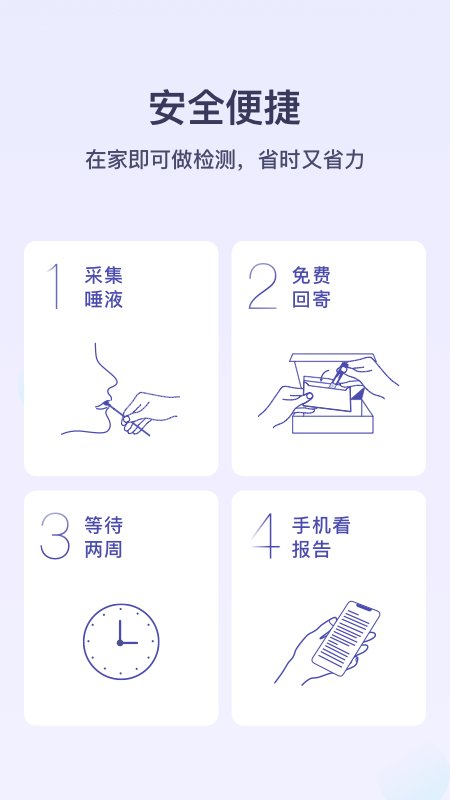 安全便捷

在家即可做检测，省时又省力

1 采集唾液

2 免费回寄

3 等待两周

4 手机看报告