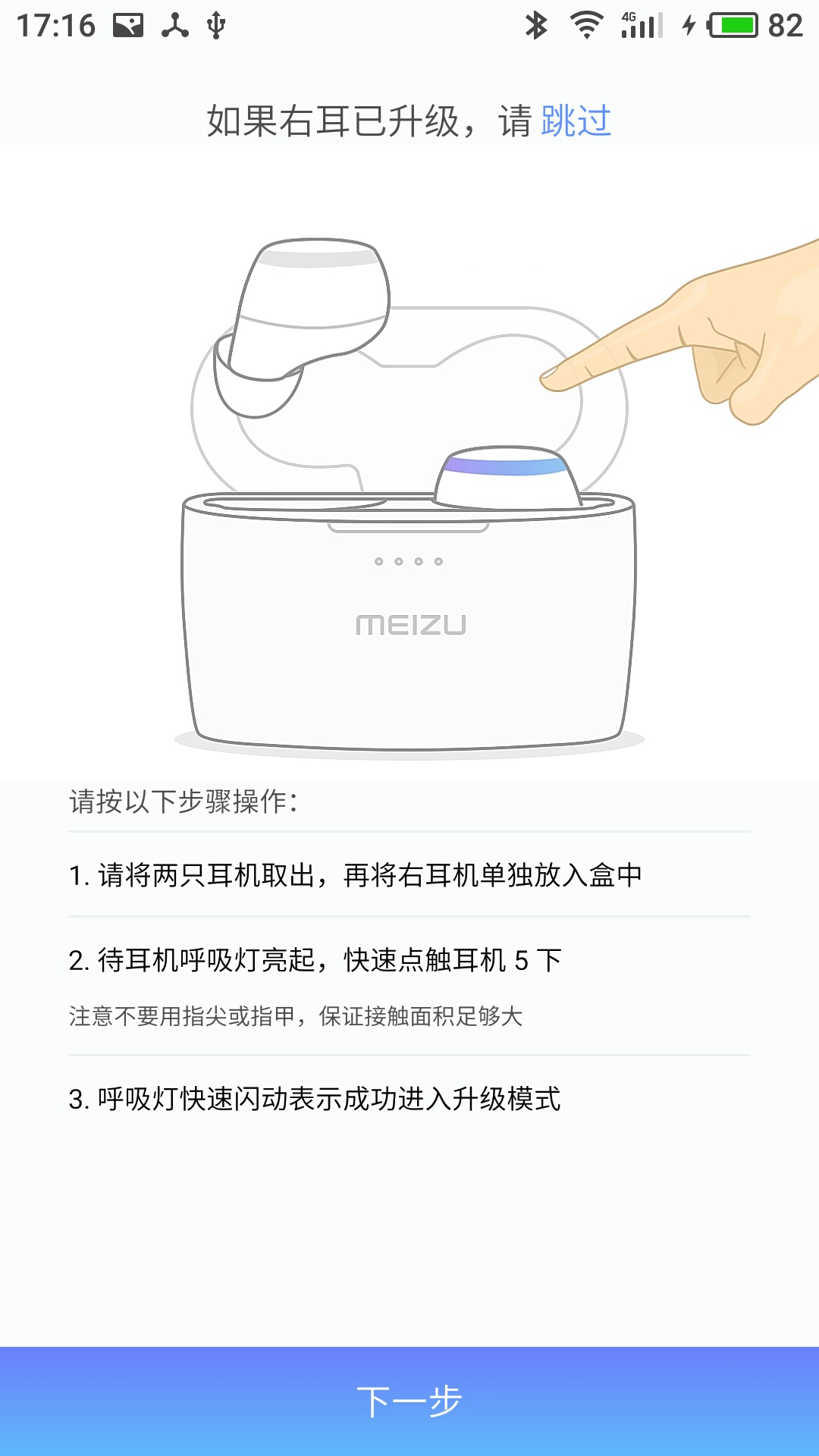 17:16 4G 82

如果右耳已升级，请 跳过

MEIZU

请按以下步骤操作：

1. 请将两只耳机取出，再将右耳机单独放入盒中

2. 待耳机呼吸灯亮起，快速点触耳机 5 下

注意不要用指尖或指甲，保证接触面积足够大

3. 呼吸灯快速闪动表示成功进入升级模式

下一步