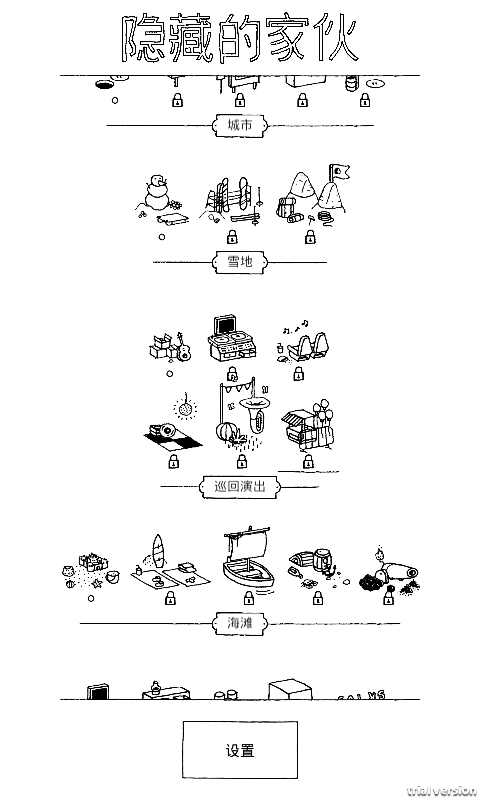 隐藏的家伙

城市

雪地

巡回演出

海滩

设置

trial version