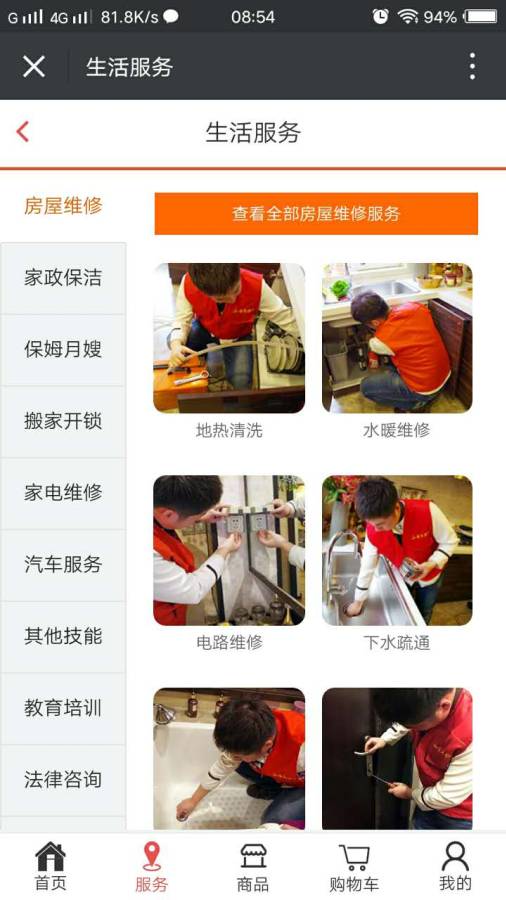 4G 81.8K/s 08:54 94%

生活服务

生活服务

房屋维修

家政保洁

保姆月嫂

搬家开锁

家电维修

汽车服务

其他技能

教育培训

法律咨询

查看全部房屋维修服务

地热清洗

水暖维修

电路维修

下水疏通

首页

服务

商品

购物车

我的