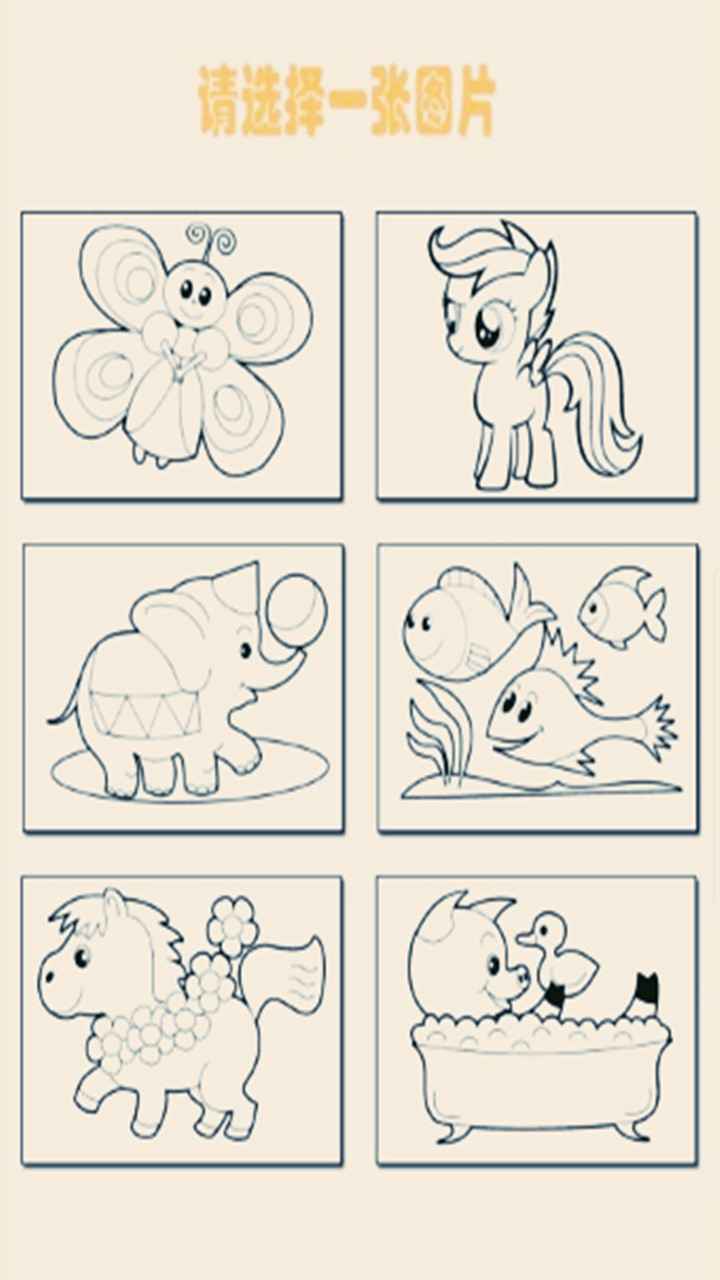 请选择一张图片