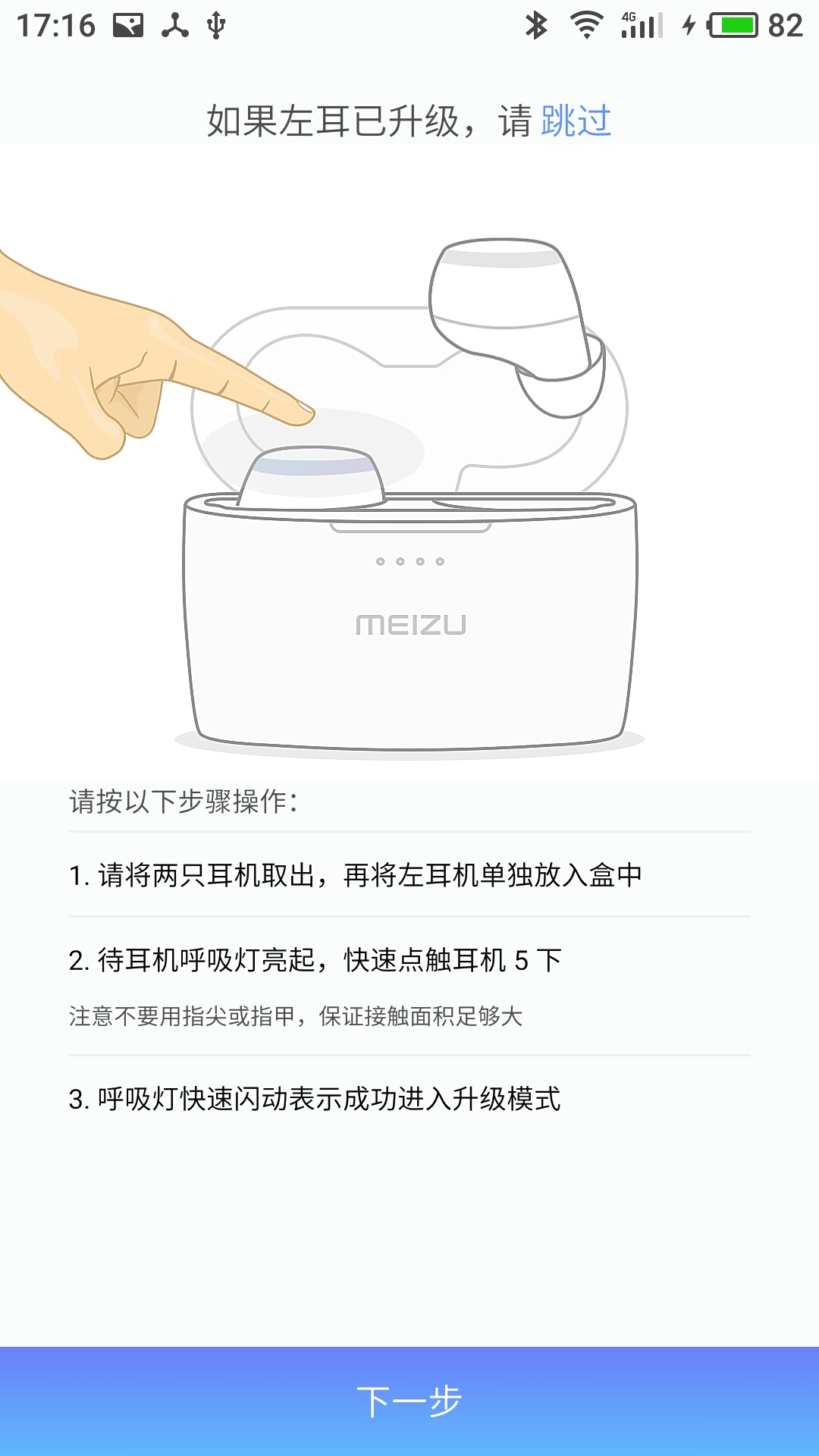 17:16 4G 82

如果左耳已升级，请 跳过

MEIZU

请按以下步骤操作：

1. 请将两只耳机取出，再将左耳机单独放入盒中

2. 待耳机呼吸灯亮起，快速点触耳机 5 下

注意不要用指尖或指甲，保证接触面积足够大

3. 呼吸灯快速闪动表示成功进入升级模式

下一步